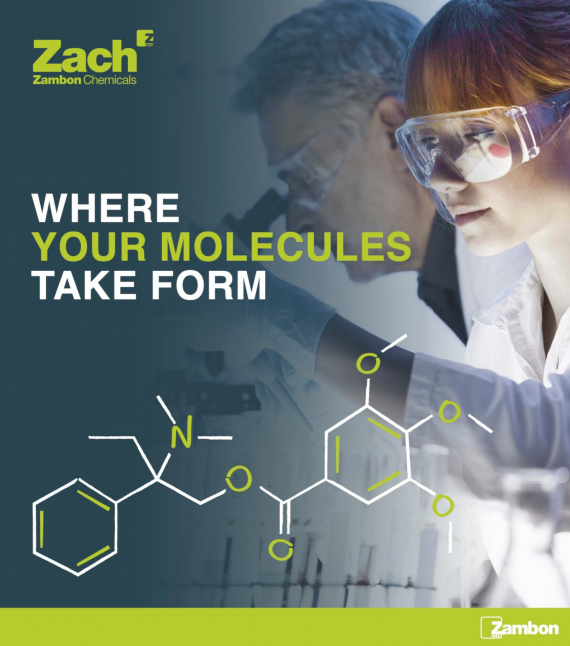 Zach
Zambon Chemicals

WHERE
YOUR MOLECULES
TAKE FORM

N
O
O
O
O
O

Zambon